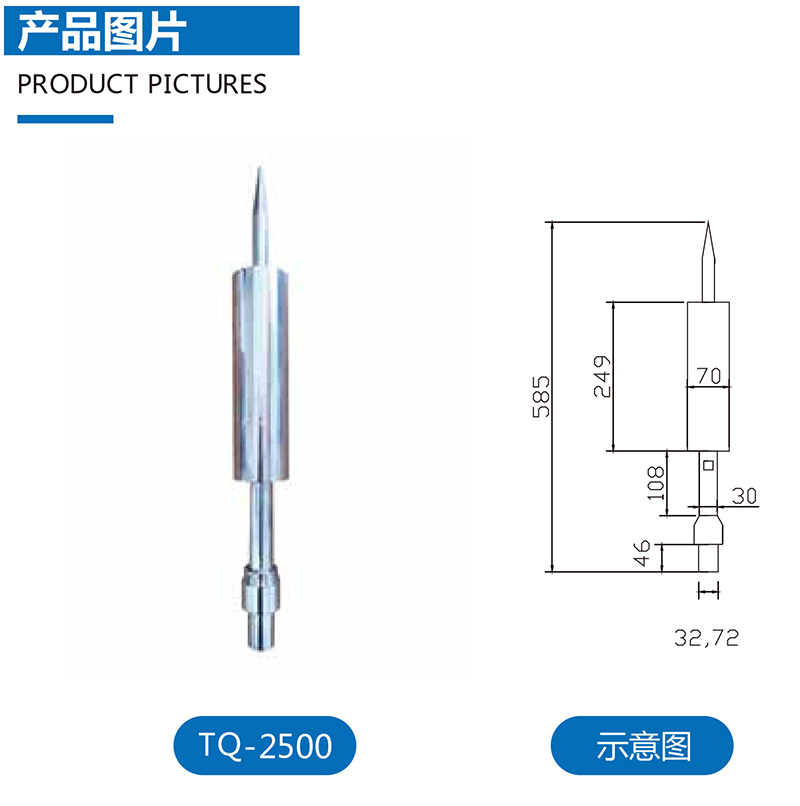 产品图片

PRODUCT PICTURES

585

249

70

108

30

46

32,72

TQ-2500

示意图